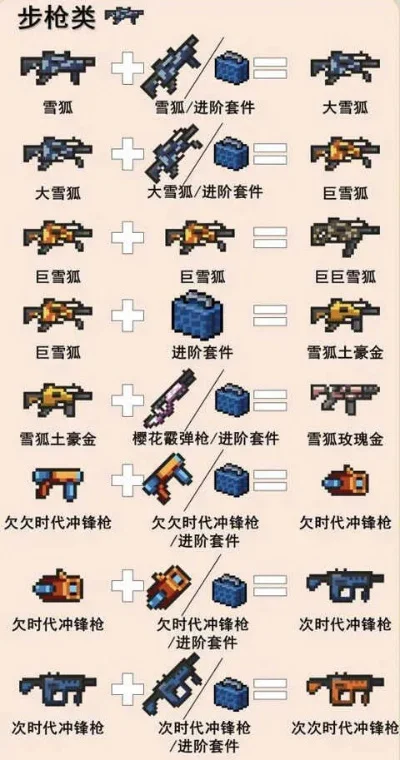 步枪类

雪狐 雪狐/进阶套件 大雪狐

大雪狐 大雪狐/进阶套件 巨雪狐

巨雪狐 巨雪狐 巨巨雪狐

巨雪狐 进阶套件 雪狐土豪金

雪狐土豪金 樱花霰弹枪/进阶套件 雪狐玫瑰金

欠欠时代冲锋枪 欠欠时代冲锋枪/进阶套件 欠时代冲锋枪

欠时代冲锋枪 欠时代冲锋枪/进阶套件 次时代冲锋枪

次时代冲锋枪 次时代冲锋枪/进阶套件 次次时代冲锋枪